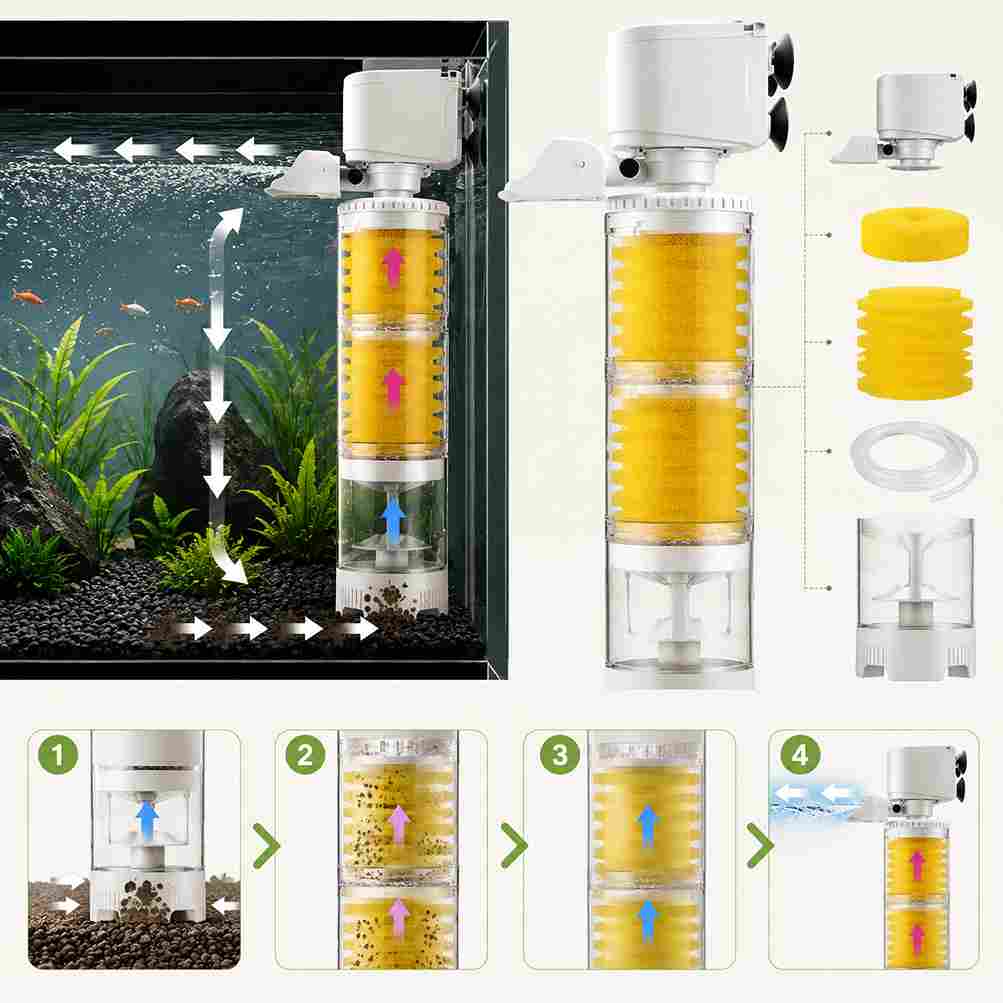 1
2
3
4