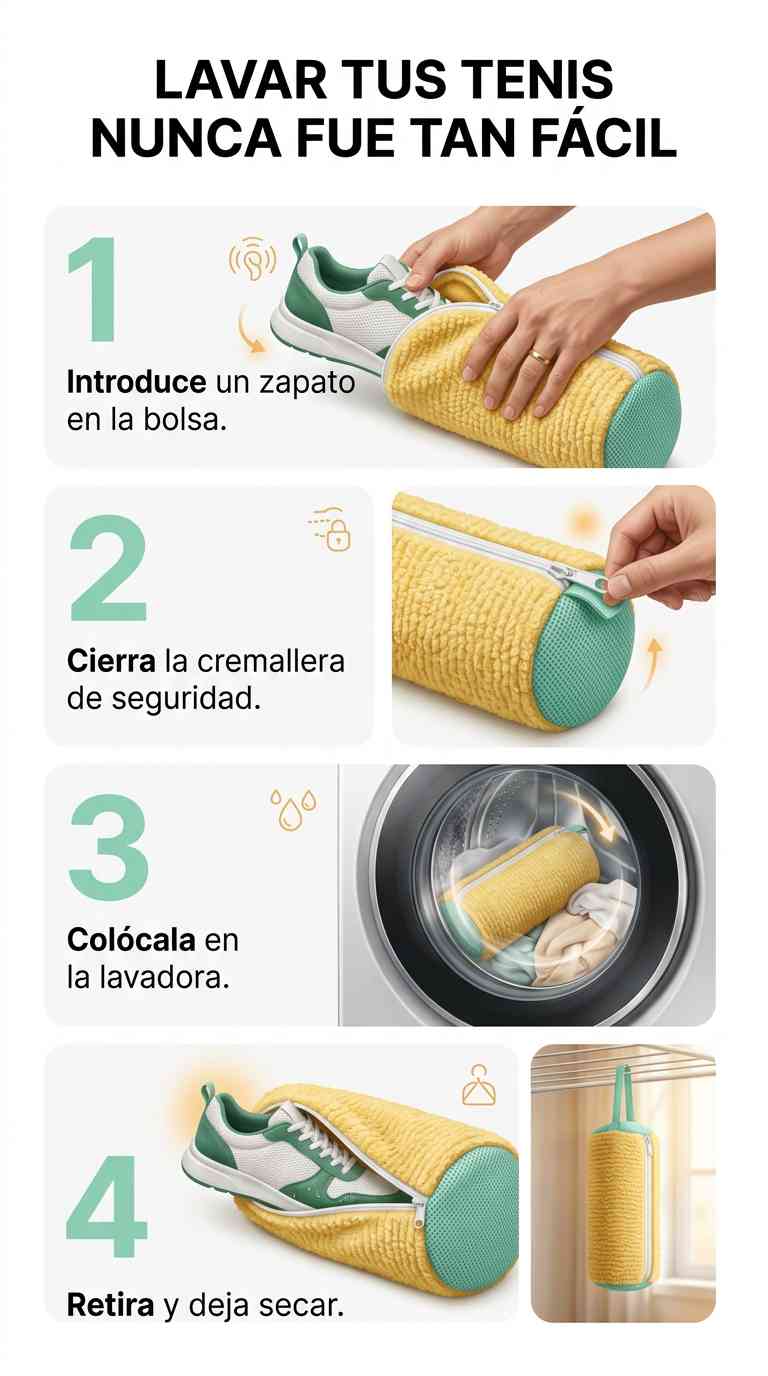 LAVAR TUS TENIS NUNCA FUE TAN FÁCIL

1

Introduce un zapato en la bolsa.

2

Cierra la cremallera de seguridad.

3

Colócala en la lavadora.

4

Retira y deja secar.